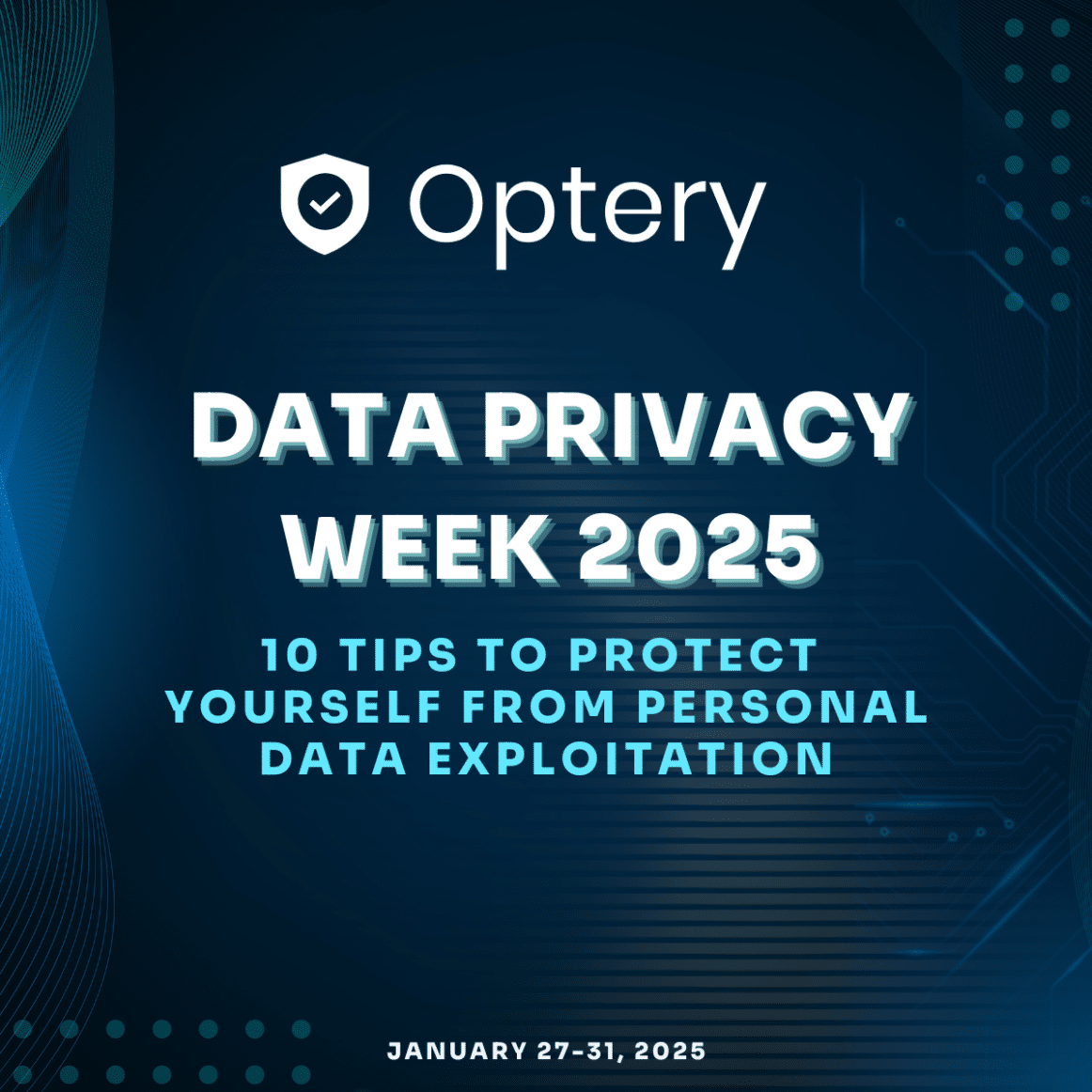 Optery

DATA PRIVACY WEEK 2025

10 TIPS TO PROTECT YOURSELF FROM PERSONAL DATA EXPLOITATION

JANUARY 27-31, 2025